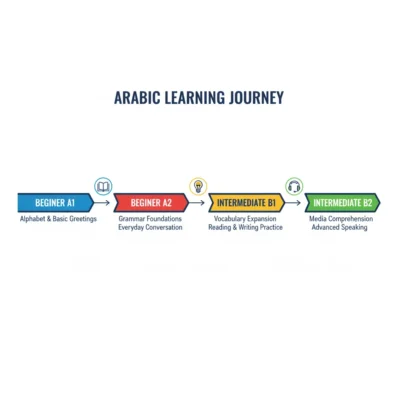 ARABIC LEARNING JOURNEY

BEGINER A1
Alphabet & Basic Greetings

BEGINER A2
Grammar Foundations
Everyday Conversation

INTERMEDIATE B1
Vocabulary Expansion
Reading & Writing Practice

INTERMEDIATE B2
Media Comprehension
Advanced Speaking